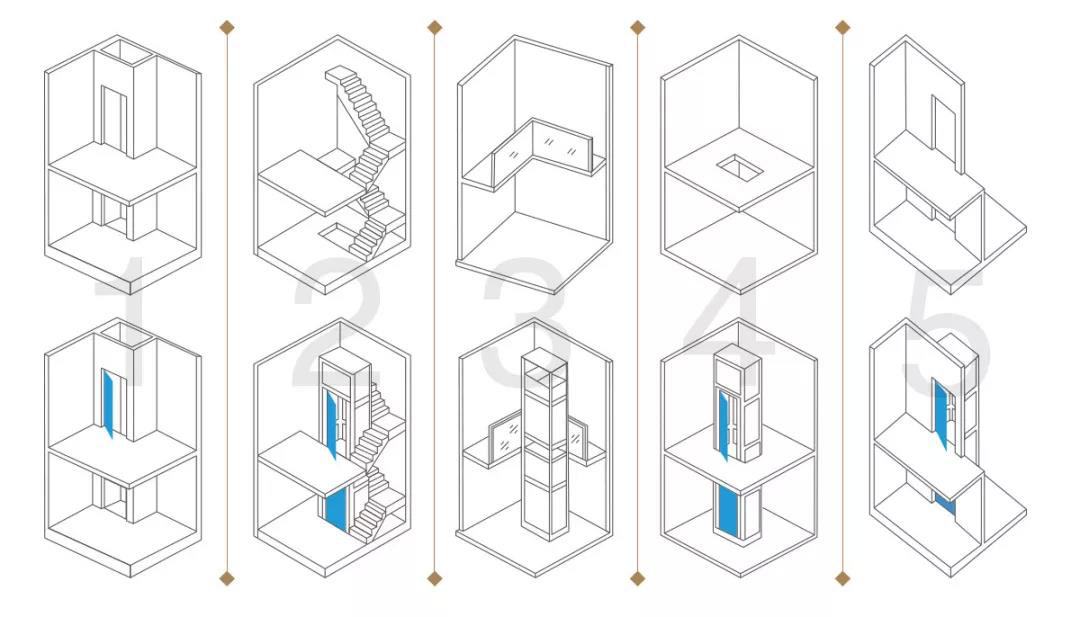 1 2 3 4 5